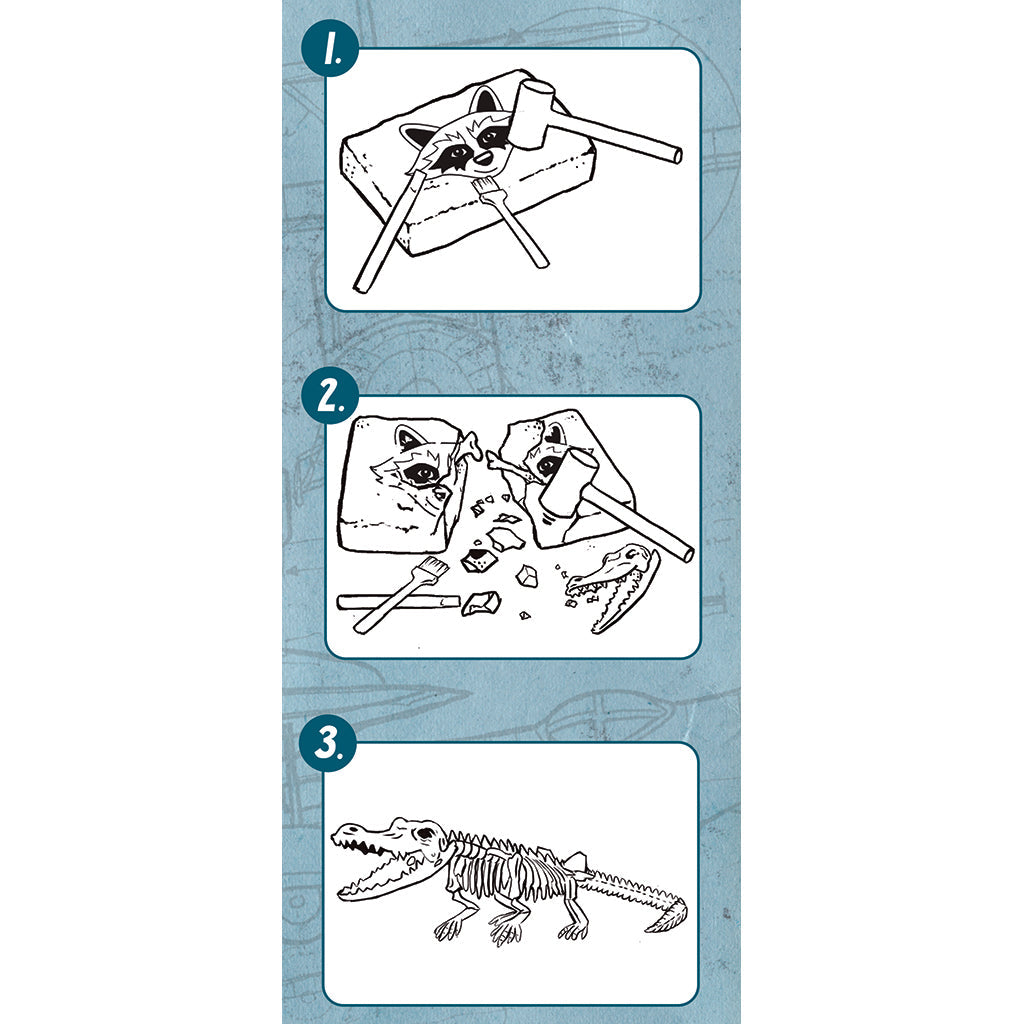 1.

2.

3.