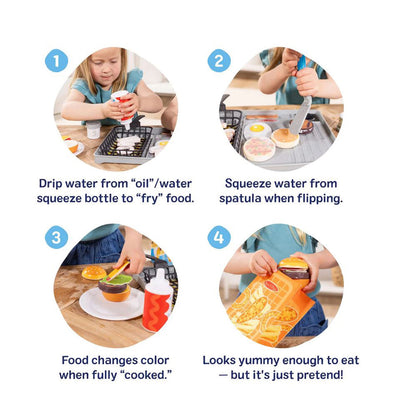 1

Drip water from “oil”/water squeeze bottle to “fry” food.

2

Squeeze water from spatula when flipping.

3

Food changes color when fully “cooked.”

4

Looks yummy enough to eat — but it's just pretend!