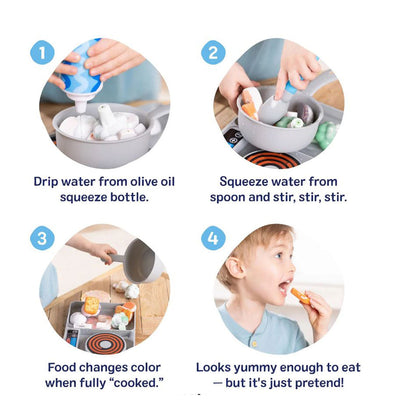 1

Drip water from olive oil squeeze bottle.

2

Squeeze water from spoon and stir, stir, stir.

3

Food changes color when fully “cooked.”

4

Looks yummy enough to eat — but it's just pretend!