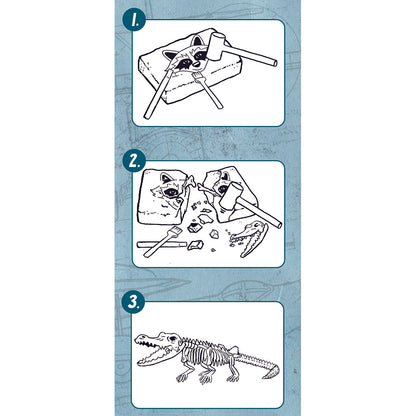 1.

2.

3.