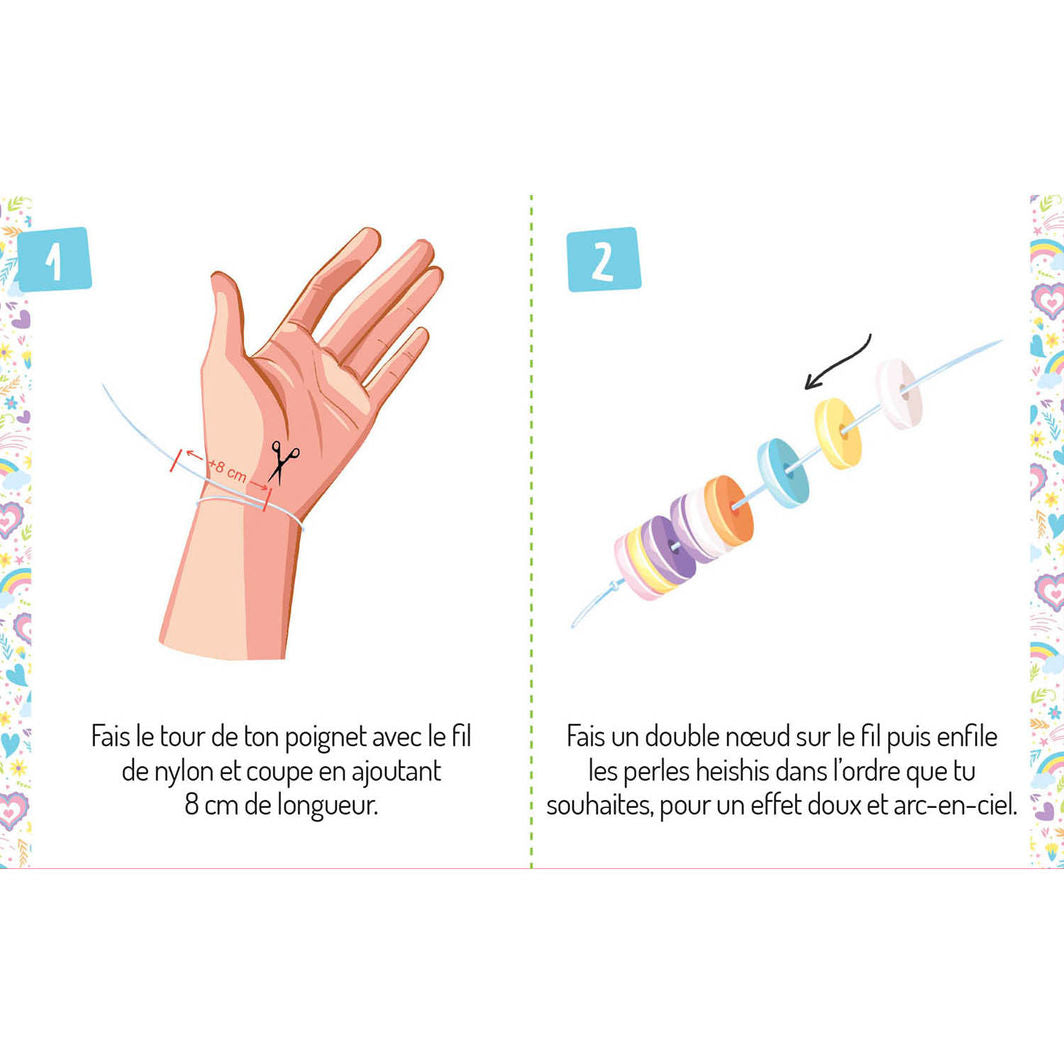 1

+8 cm

Fais le tour de ton poignet avec le fil de nylon et coupe en ajoutant 8 cm de longueur.

2

Fais un double nœud sur le fil puis enfile les perles heishis dans l'ordre que tu souhaites, pour un effet doux et arc-en-ciel.